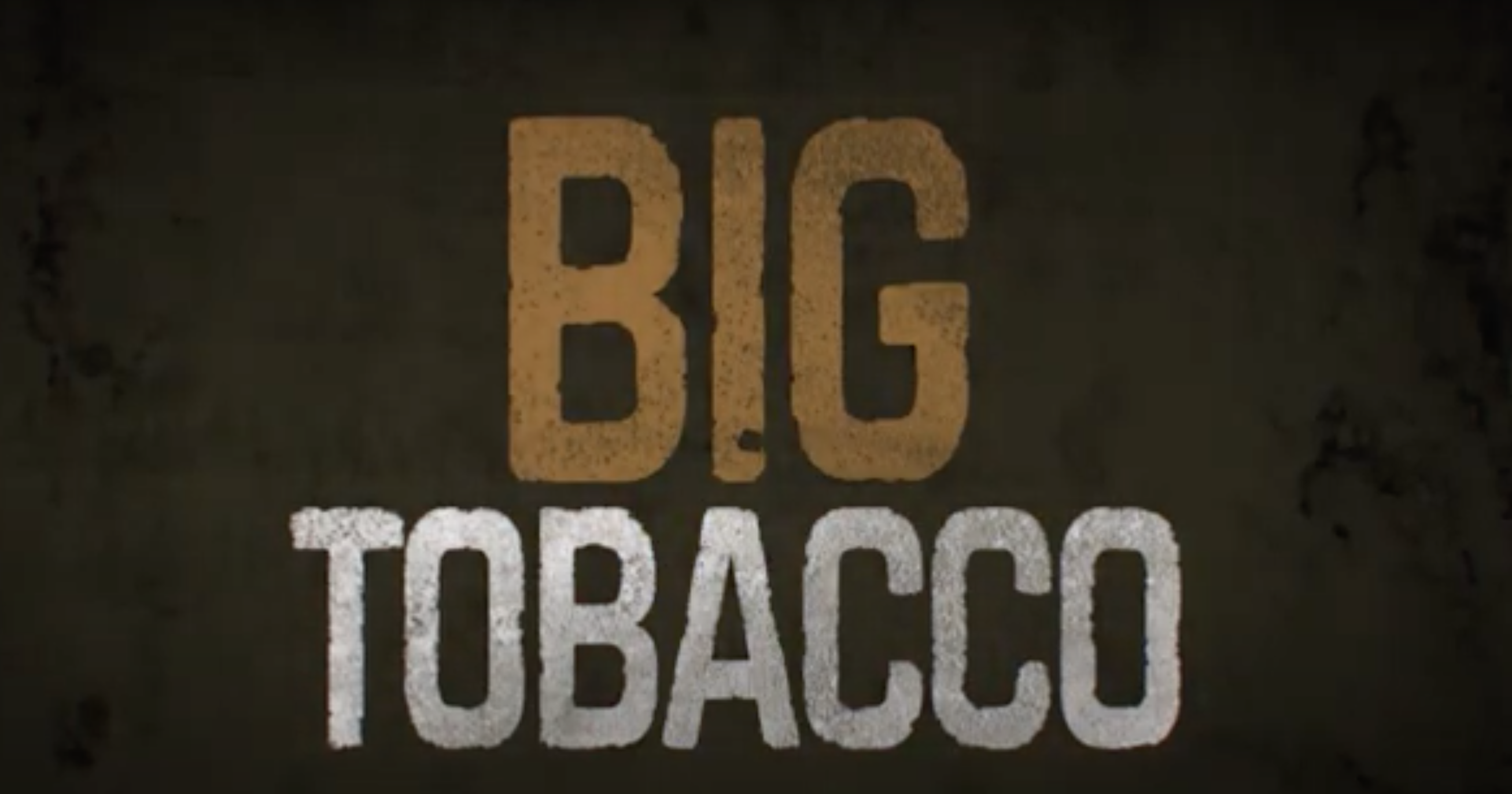 BIG
TOBACCO