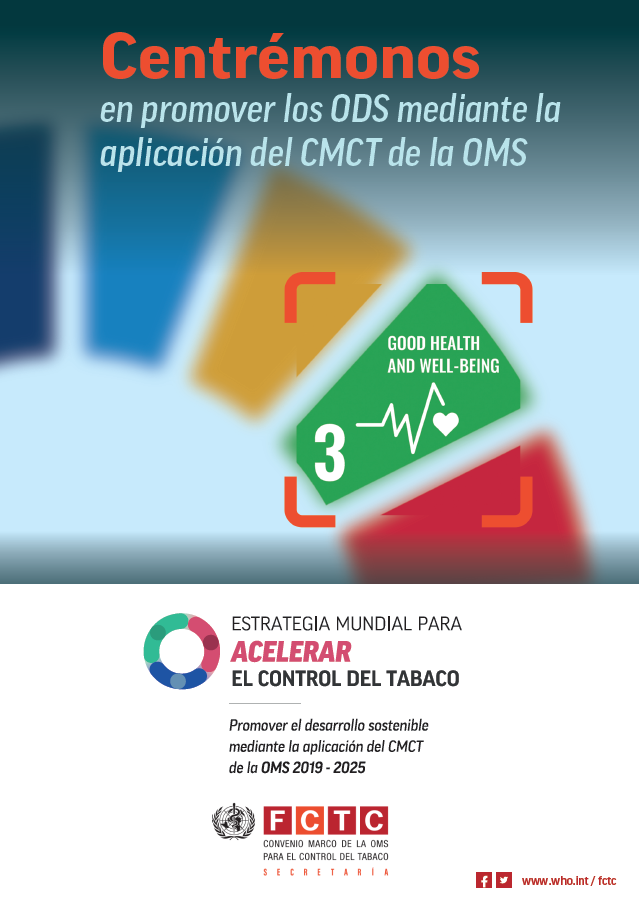 Centrémonos
en promover los ODS mediante la aplicación del CMCT de la OMS

GOOD HEALTH AND WELL-BEING

3

ESTRATEGIA MUNDIAL PARA
ACELERAR
EL CONTROL DEL TABACO

Promover el desarrollo sostenible mediante la aplicación del CMCT de la OMS 2019 - 2025

FCTC
CONVENIO MARCO DE LA OMS PARA EL CONTROL DEL TABACO
SECRETARÍA

www.who.int / fctc