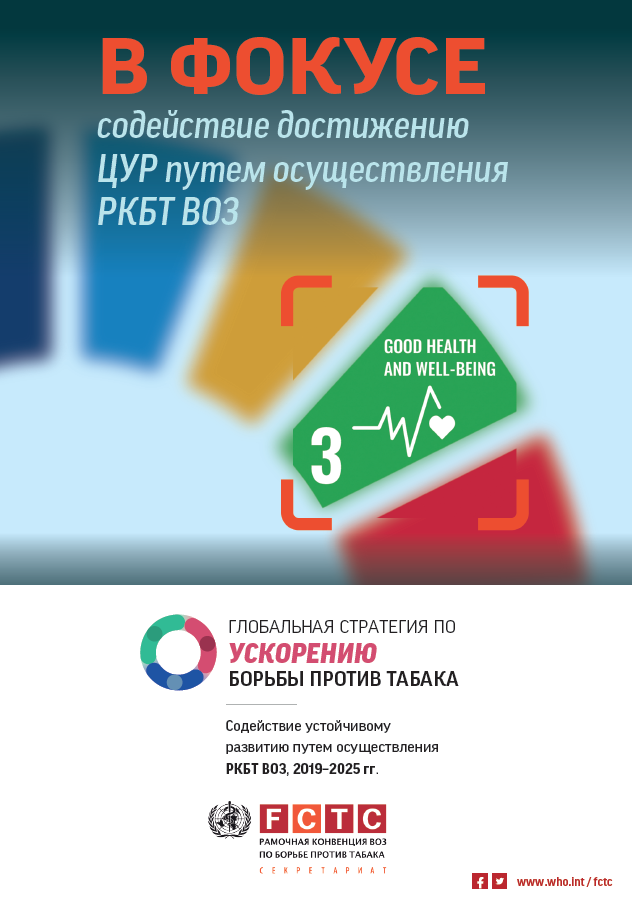 В ФОКУСЕ
содействие достижению ЦУР путем осуществления РКБТ ВОЗ

GOOD HEALTH AND WELL-BEING

3

ГЛОБАЛЬНАЯ СТРАТЕГИЯ ПО
УСКОРЕНИЮ
БОРЬБЫ ПРОТИВ ТАБАКА

Содействие устойчивому развитию путем осуществления РКБТ ВОЗ, 2019–2025 гг.

FCTC
РАМОЧНАЯ КОНВЕНЦИЯ ВОЗ ПО БОРЬБЕ ПРОТИВ ТАБАКА
СЕКРЕТАРИАТ

www.who.int / fctc