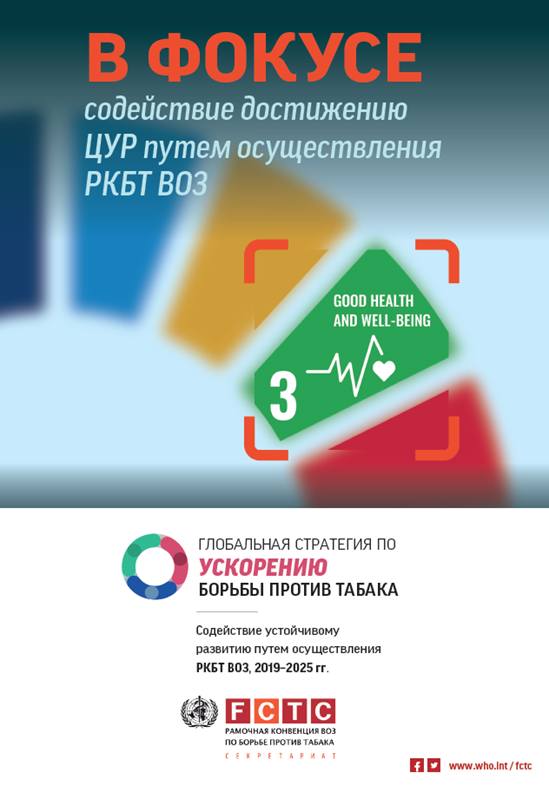 В ФОКУСЕ
содействие достижению ЦУР путем осуществления РКБТ ВОЗ

GOOD HEALTH AND WELL-BEING

3

ГЛОБАЛЬНАЯ СТРАТЕГИЯ ПО
УСКОРЕНИЮ
БОРЬБЫ ПРОТИВ ТАБАКА

Содействие устойчивому развитию путем осуществления РКБТ ВОЗ, 2019–2025 гг.

FCTC
РАМОЧНАЯ КОНВЕНЦИЯ ВОЗ ПО БОРЬБЕ ПРОТИВ ТАБАКА
СЕКРЕТАРИАТ

www.who.int / fctc