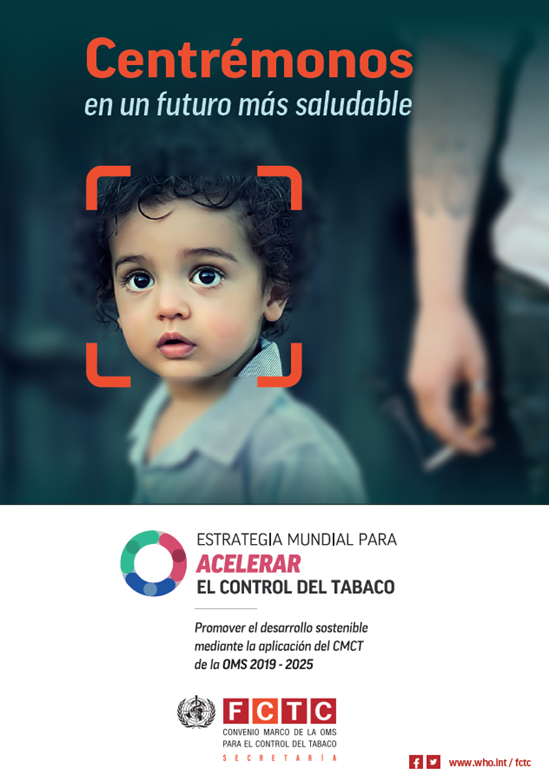 Centrémonos
en un futuro más saludable

ESTRATEGIA MUNDIAL PARA
ACELERAR
EL CONTROL DEL TABACO

Promover el desarrollo sostenible mediante la aplicación del CMCT de la OMS 2019 - 2025

FCTC
CONVENIO MARCO DE LA OMS PARA EL CONTROL DEL TABACO
SECRETARÍA

www.who.int / fctc