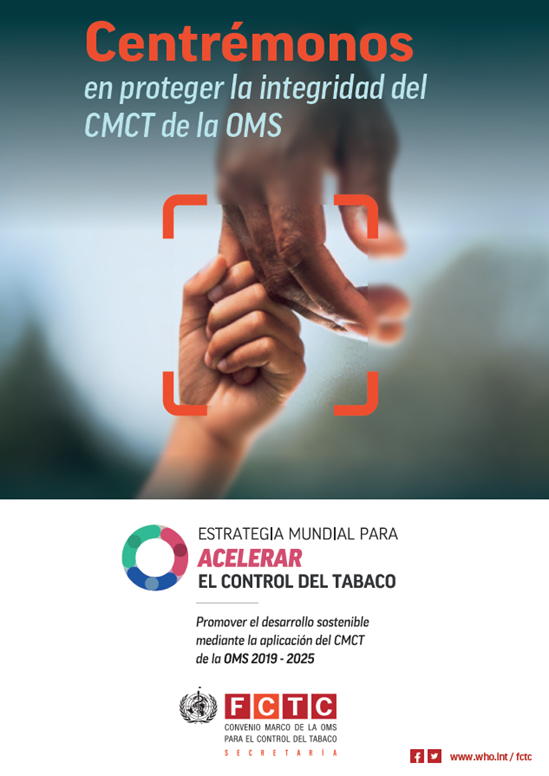 Centrémonos
en proteger la integridad del CMCT de la OMS

ESTRATEGIA MUNDIAL PARA
ACELERAR
EL CONTROL DEL TABACO

Promover el desarrollo sostenible mediante la aplicación del CMCT de la OMS 2019 - 2025

FCTC
CONVENIO MARCO DE LA OMS PARA EL CONTROL DEL TABACO
SECRETARÍA

www.who.int / fctc