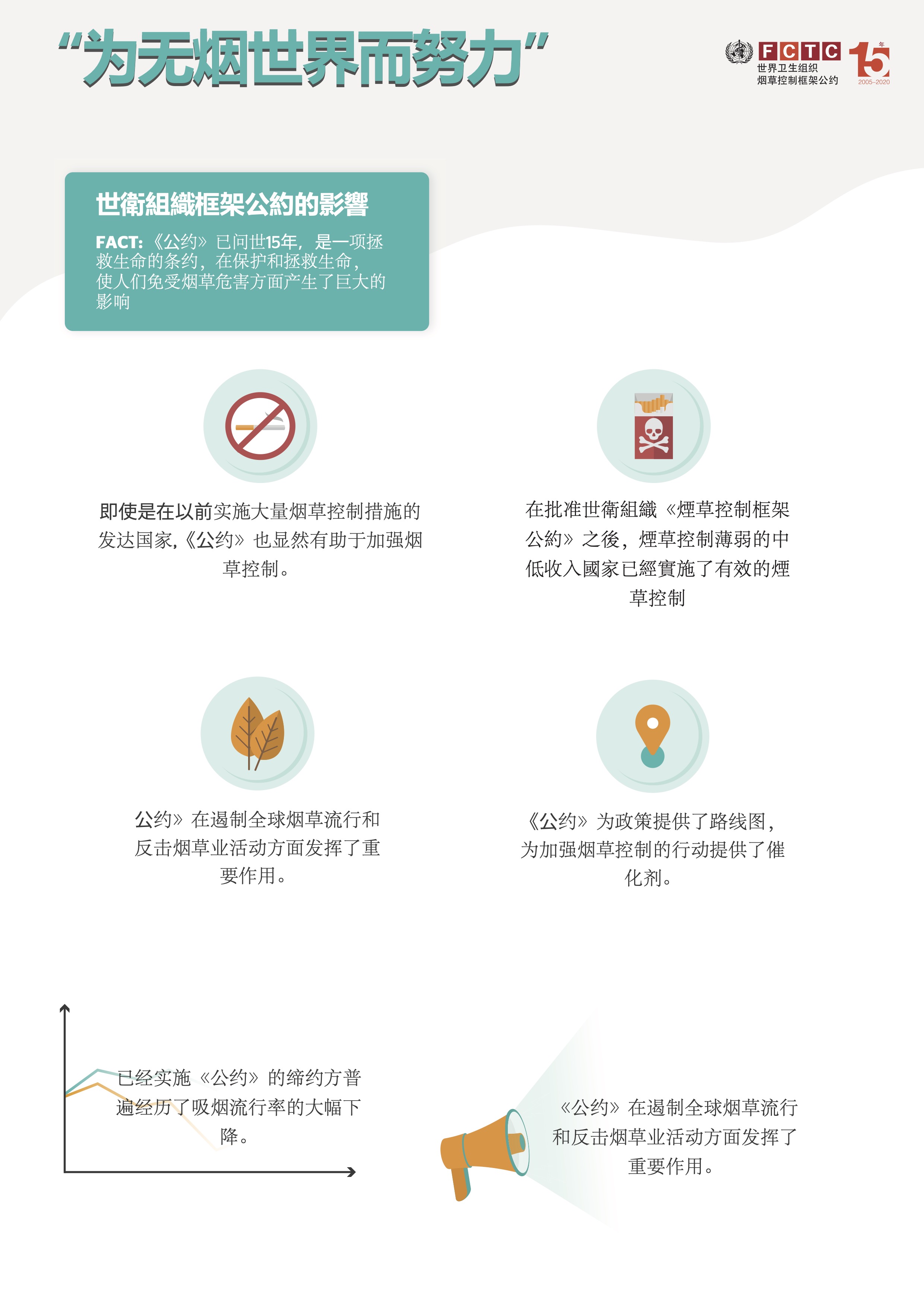 “为无烟世界而努力”

FCTC
世界卫生组织
烟草控制框架公约
15年
2005-2020

世衛組織框架公約的影響

FACT:《公约》已问世15年，是一项拯救生命的条约，在保护和拯救生命，使人们免受烟草危害方面产生了巨大的影响

即使是在以前实施大量烟草控制措施的发达国家，《公约》也显然有助于加强烟草控制。

在批准世衛組織《煙草控制框架公約》之後，煙草控制薄弱的中低收入國家已經實施了有效的煙草控制

公约》在遏制全球烟草流行和反击烟草业活动方面发挥了重要作用。

《公约》为政策提供了路线图，为加强烟草控制的行动提供了催化剂。

已经实施《公约》的缔约方普遍经历了吸烟流行率的大幅下降。

《公约》在遏制全球烟草流行和反击烟草业活动方面发挥了重要作用。