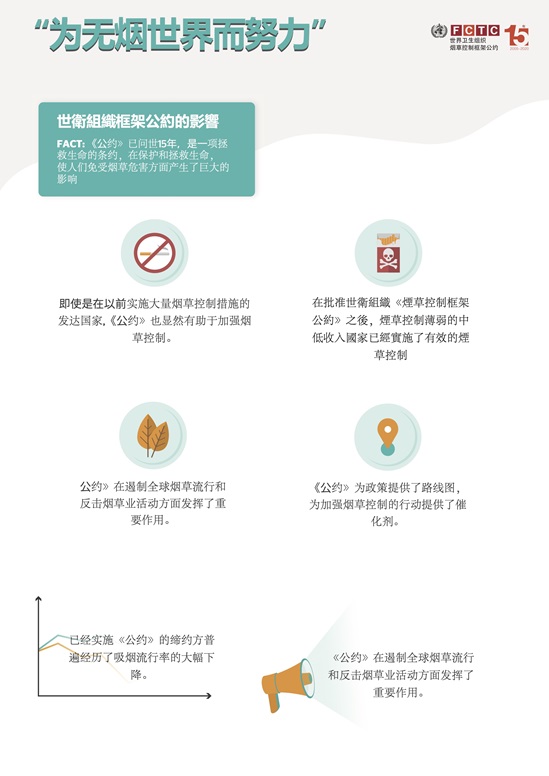 “为无烟世界而努力”

FCTC
世界卫生组织
烟草控制框架公约
15
2005-2020

世衛組織框架公約的影響

FACT:《公约》已问世15年，是一项拯救生命的条约，在保护和拯救生命，使人们免受烟草危害方面产生了巨大的影响

即使是在以前实施大量烟草控制措施的发达国家,《公约》也显然有助于加强烟草控制。

在批准世衛組織《煙草控制框架公約》之後，煙草控制薄弱的中低收入國家已經實施了有效的煙草控制

公约》在遏制全球烟草流行和反击烟草业活动方面发挥了重要作用。

《公约》为政策提供了路线图，为加强烟草控制的行动提供了催化剂。

已经实施《公约》的缔约方普遍经历了吸烟流行率的大幅下降。

《公约》在遏制全球烟草流行和反击烟草业活动方面发挥了重要作用。