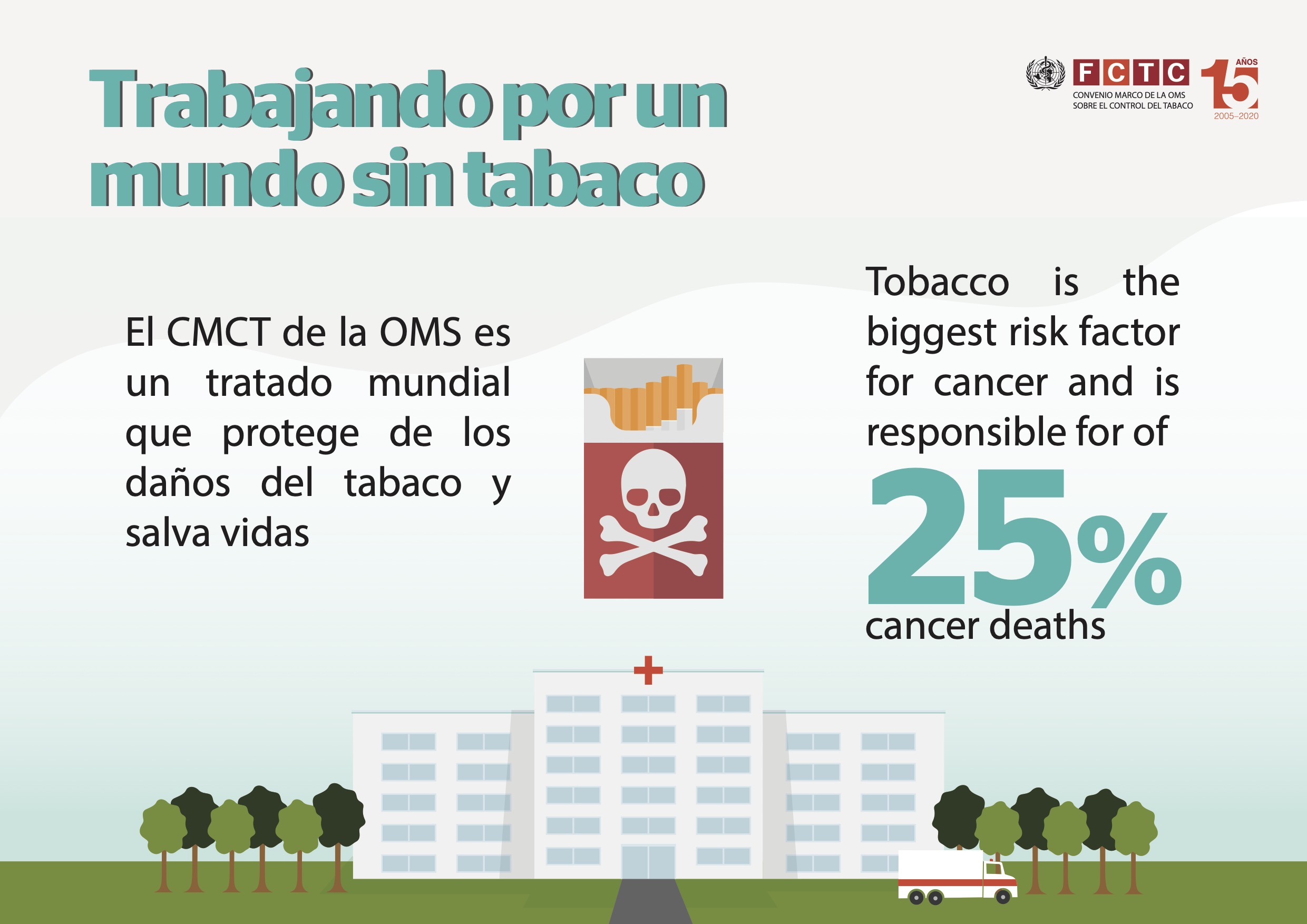 Trabajando por un mundo sin tabaco

FCTC
CONVENIO MARCO DE LA OMS SOBRE EL CONTROL DEL TABACO
15 AÑOS
2005–2020

El CMCT de la OMS es un tratado mundial que protege de los daños del tabaco y salva vidas

Tobacco is the biggest risk factor for cancer and is responsible for of
25%
cancer deaths