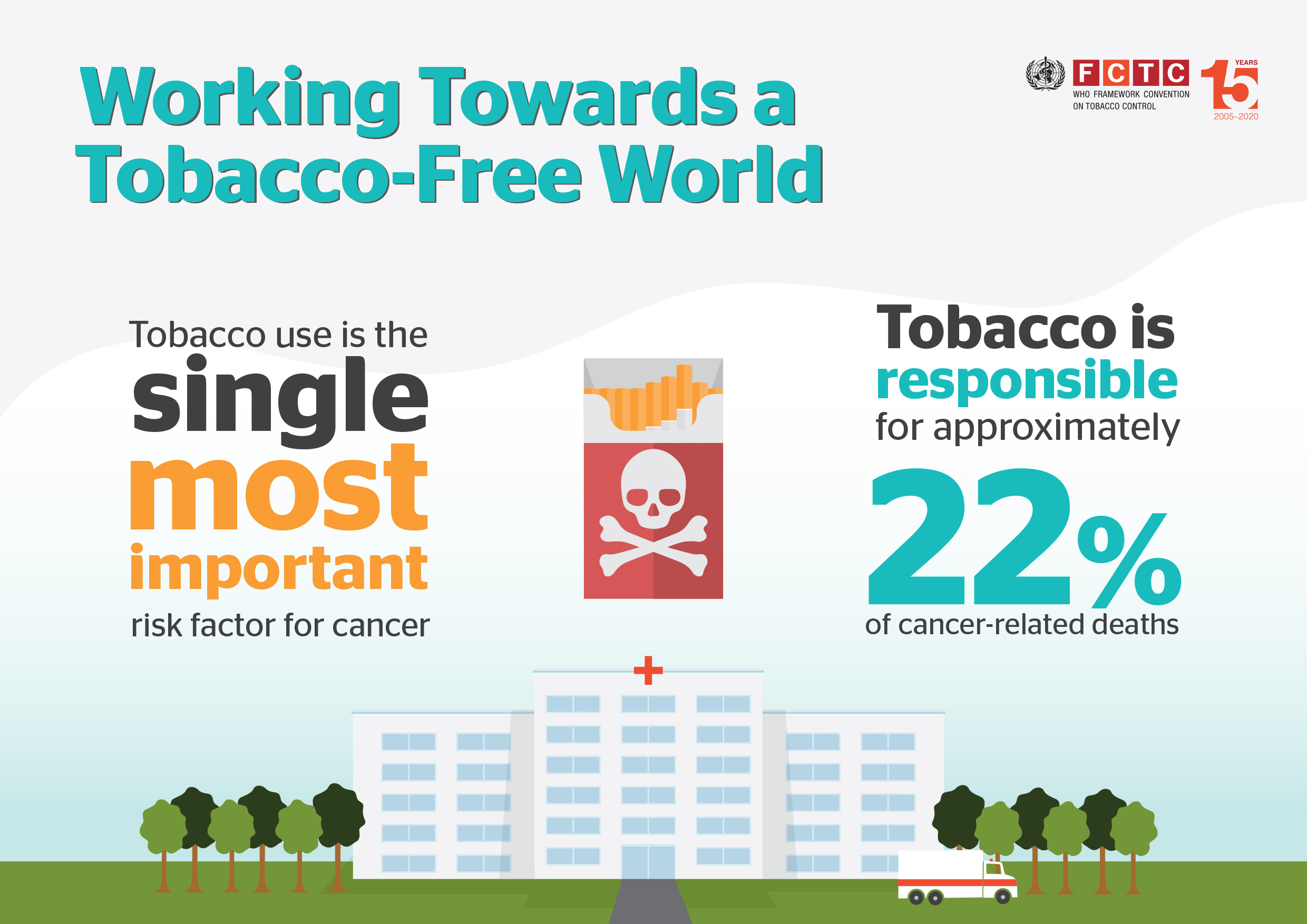 Working Towards a Tobacco-Free World

FCTC
WHO FRAMEWORK CONVENTION ON TOBACCO CONTROL

15 YEARS
2005–2020

Tobacco use is the single most important risk factor for cancer

Tobacco is responsible for approximately 22% of cancer-related deaths