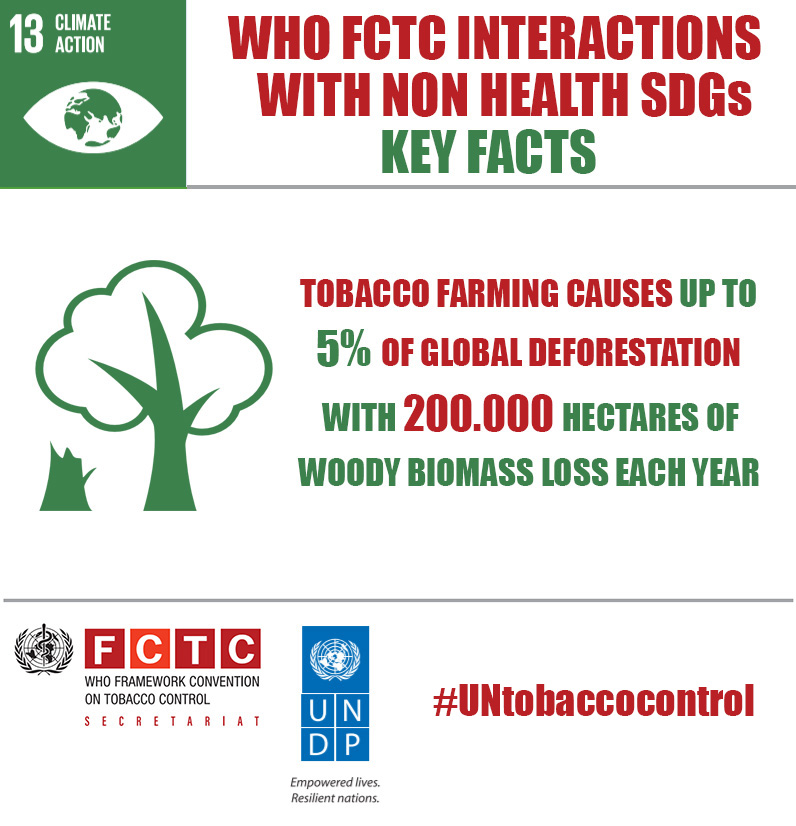 13 CLIMATE ACTION

WHO FCTC INTERACTIONS WITH NON HEALTH SDGs
KEY FACTS

TOBACCO FARMING CAUSES UP TO 5% OF GLOBAL DEFORESTATION WITH 200.000 HECTARES OF WOODY BIOMASS LOSS EACH YEAR

FCTC
WHO FRAMEWORK CONVENTION ON TOBACCO CONTROL
SECRETARIAT

UNDP
Empowered lives.
Resilient nations.

#UNtobaccocontrol