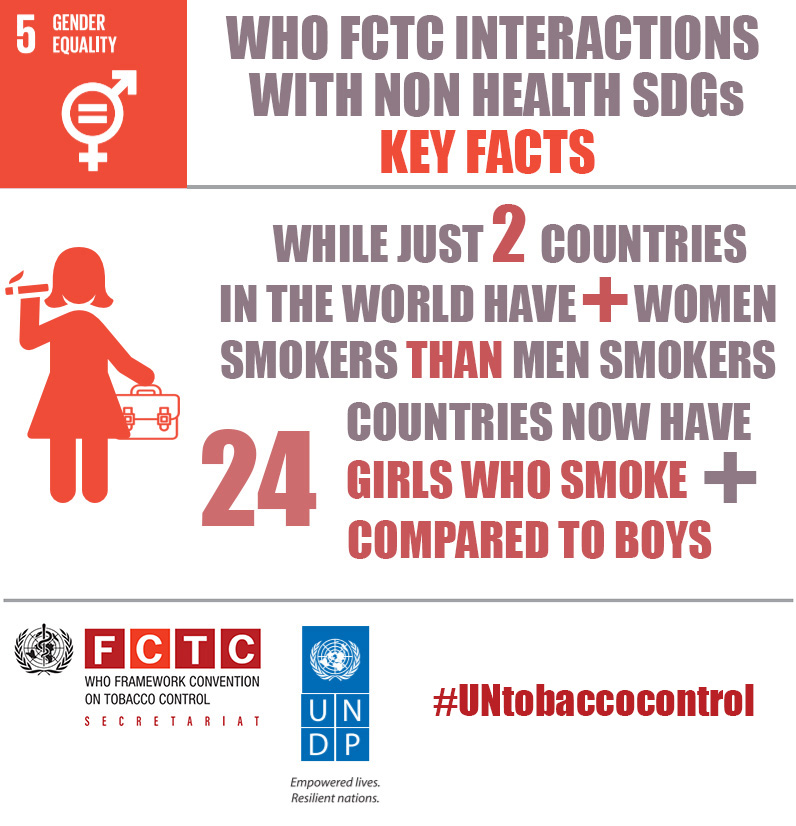 5 GENDER EQUALITY

WHO FCTC INTERACTIONS WITH NON HEALTH SDGs
KEY FACTS

WHILE JUST 2 COUNTRIES IN THE WORLD HAVE + WOMEN SMOKERS THAN MEN SMOKERS

24 COUNTRIES NOW HAVE GIRLS WHO SMOKE + COMPARED TO BOYS

FCTC
WHO FRAMEWORK CONVENTION ON TOBACCO CONTROL
SECRETARIAT

UNDP
Empowered lives.
Resilient nations.

#UNtobaccocontrol