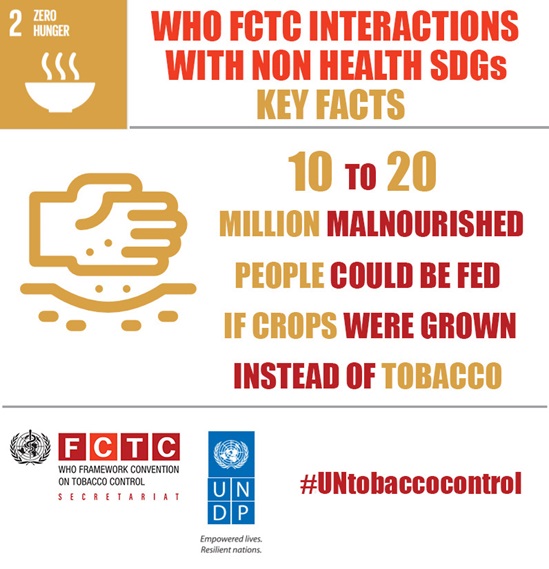 2 ZERO HUNGER

WHO FCTC INTERACTIONS WITH NON HEALTH SDGs

KEY FACTS

10 TO 20

MILLION MALNOURISHED PEOPLE COULD BE FED IF CROPS WERE GROWN INSTEAD OF TOBACCO

FCTC
WHO FRAMEWORK CONVENTION ON TOBACCO CONTROL
SECRETARIAT

UNDP
Empowered lives.
Resilient nations.

#UNtobaccocontrol