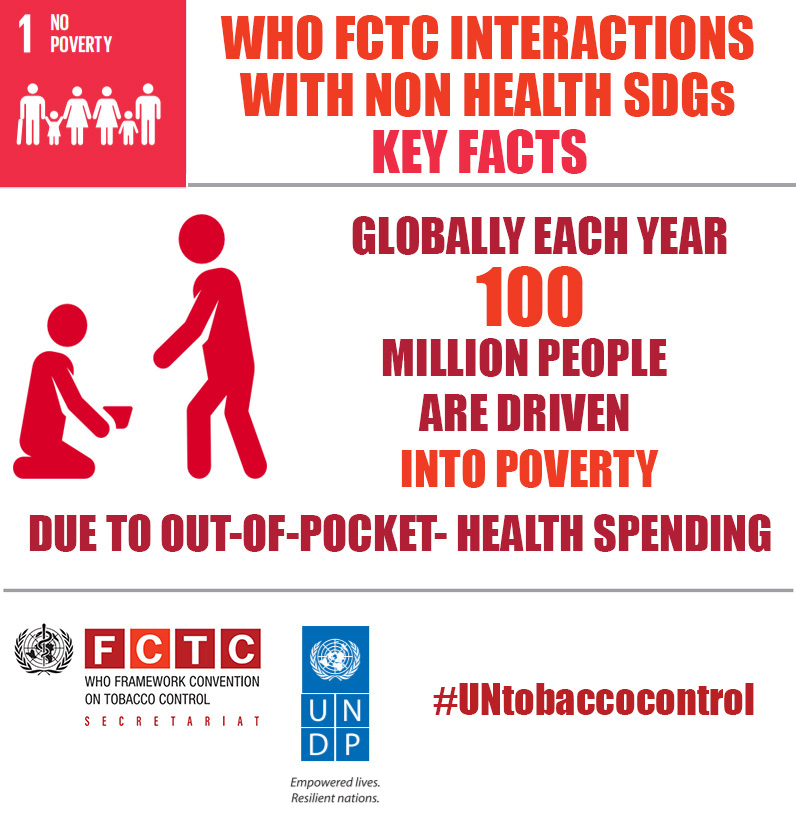 1 NO POVERTY

WHO FCTC INTERACTIONS WITH NON HEALTH SDGs
KEY FACTS

GLOBALLY EACH YEAR
100
MILLION PEOPLE
ARE DRIVEN
INTO POVERTY

DUE TO OUT-OF-POCKET- HEALTH SPENDING

FCTC
WHO FRAMEWORK CONVENTION ON TOBACCO CONTROL
SECRETARIAT

UNDP
Empowered lives.
Resilient nations.

#UNtobaccocontrol